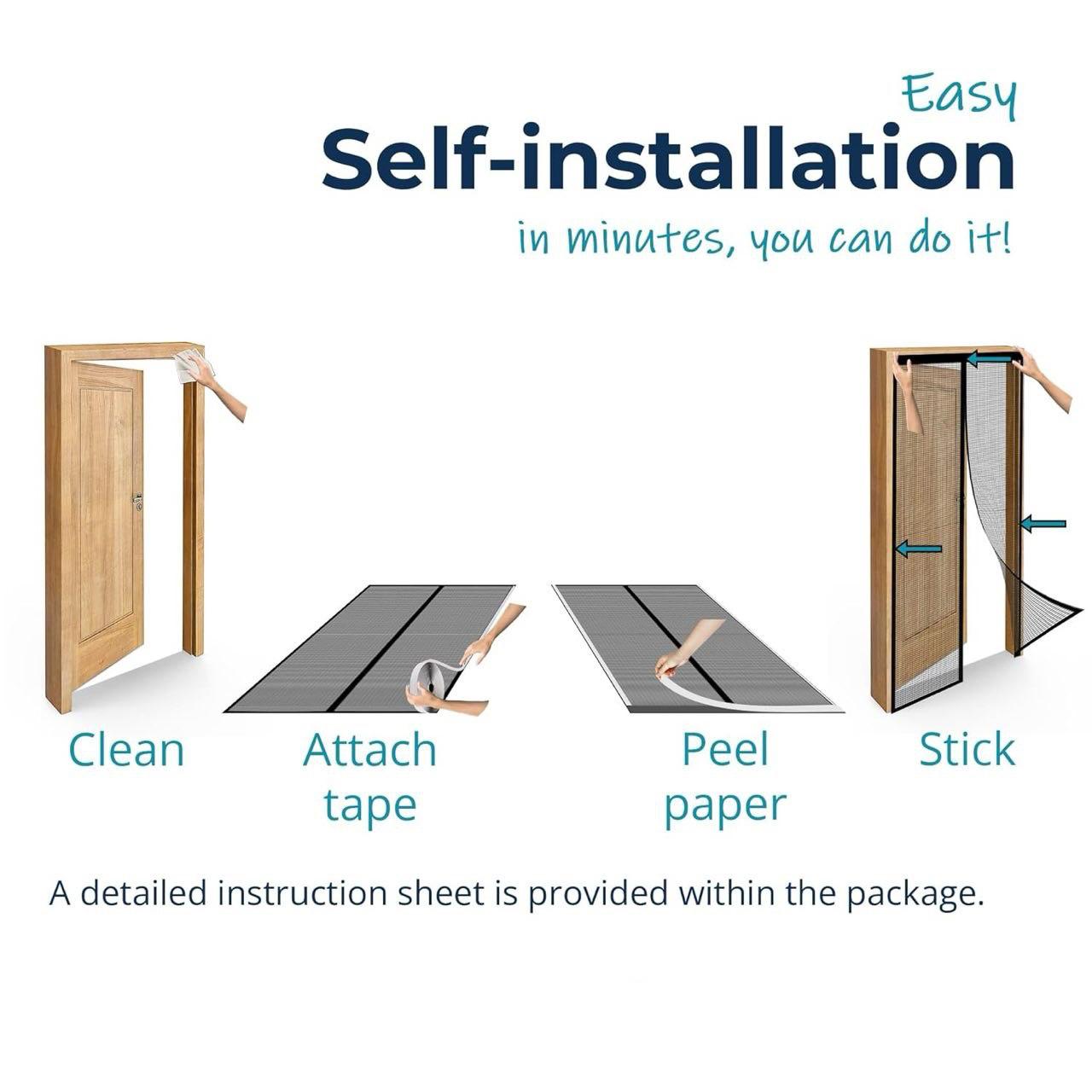 Easy
Self-installation
in minutes, you can do it!

Clean

Attach tape

Peel paper

Stick

A detailed instruction sheet is provided within the package.